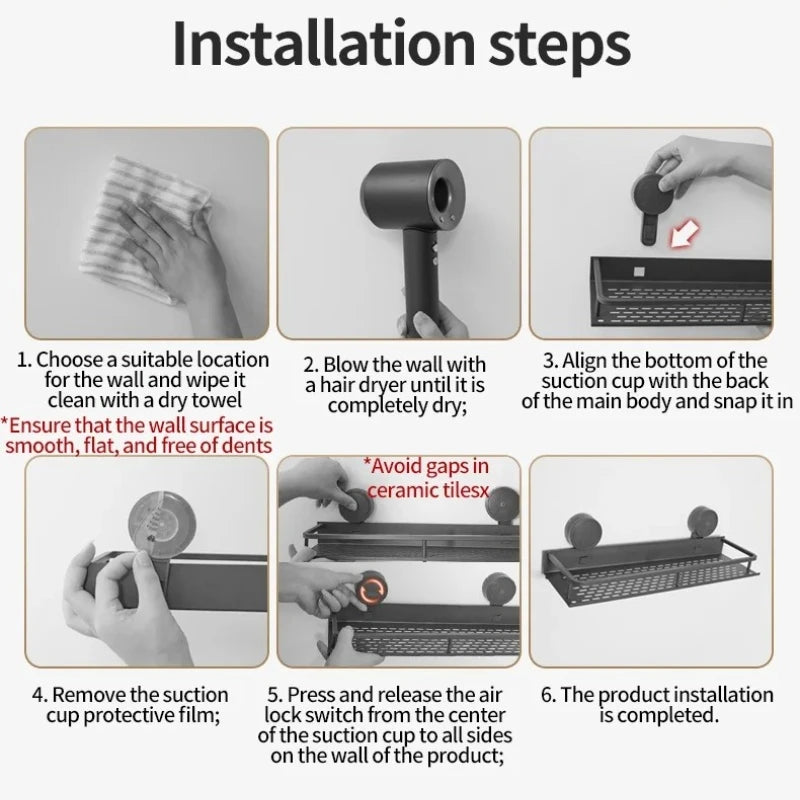 Installation steps

1. Choose a suitable location for the wall and wipe it clean with a dry towel
*Ensure that the wall surface is smooth, flat, and free of dents

2. Blow the wall with a hair dryer until it is completely dry;

3. Align the bottom of the suction cup with the back of the main body and snap it in

*Avoid gaps in ceramic tilesx

4. Remove the suction cup protective film;

5. Press and release the air lock switch from the center of the suction cup to all sides on the wall of the product;

6. The product installation is completed.