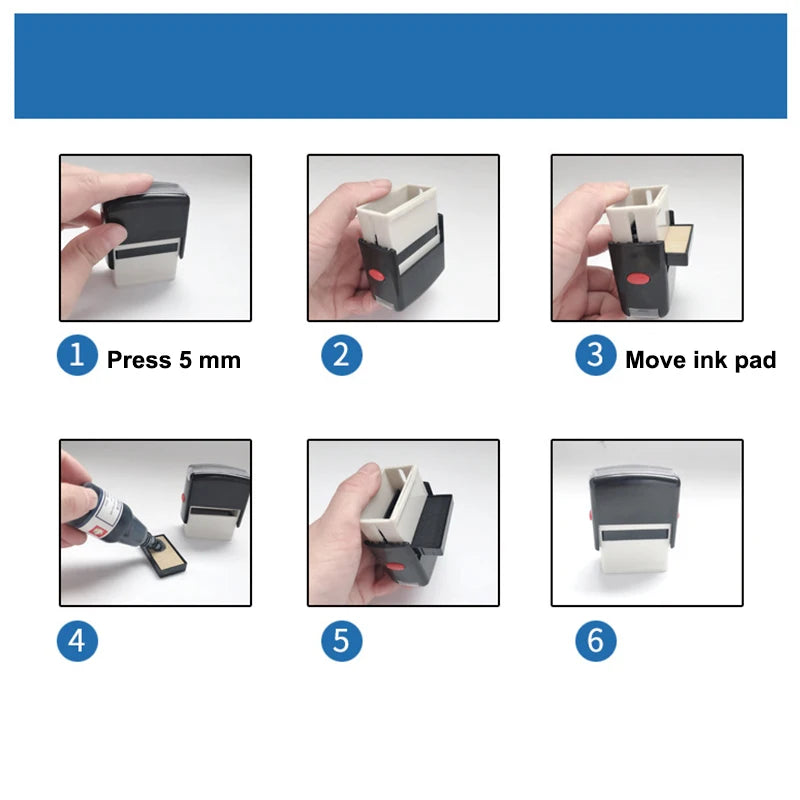 1 Press 5 mm

2

3 Move ink pad

4

5

6