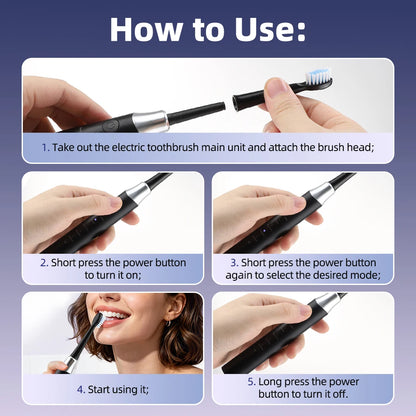 How to Use:

1. Take out the electric toothbrush main unit and attach the brush head;

2. Short press the power button to turn it on;

3. Short press the power button again to select the desired mode;

4. Start using it;

5. Long press the power button to turn it off.