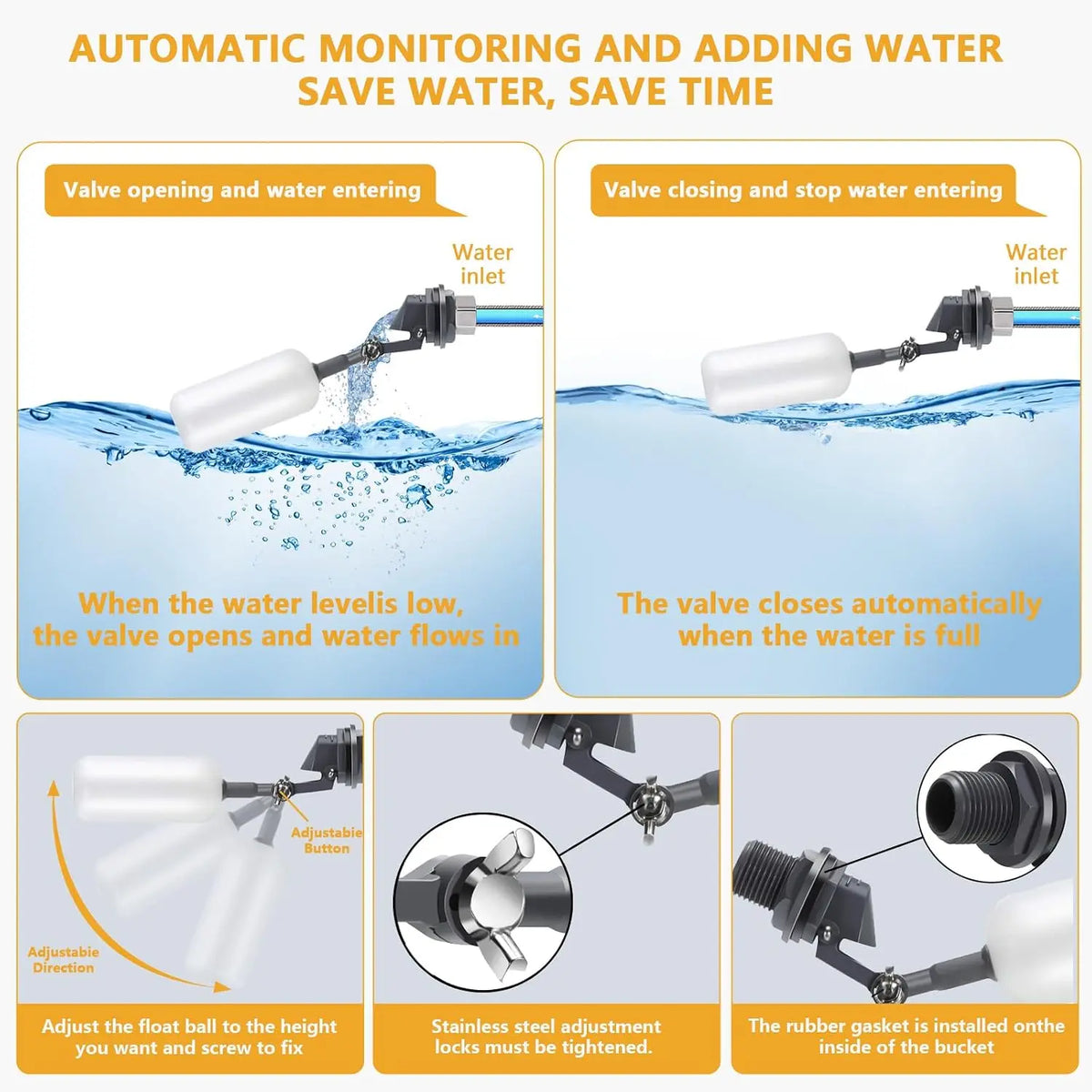 AUTOMATIC MONITORING AND ADDING WATER
SAVE WATER, SAVE TIME

Valve opening and water entering

Water inlet

When the water levelis low, the valve opens and water flows in

Valve closing and stop water entering

Water inlet

The valve closes automatically when the water is full

Adjustabie Button

Adjustabie Direction

Adjust the float ball to the height you want and screw to fix

Stainless steel adjustment locks must be tightened.

The rubber gasket is installed onthe inside of the bucket