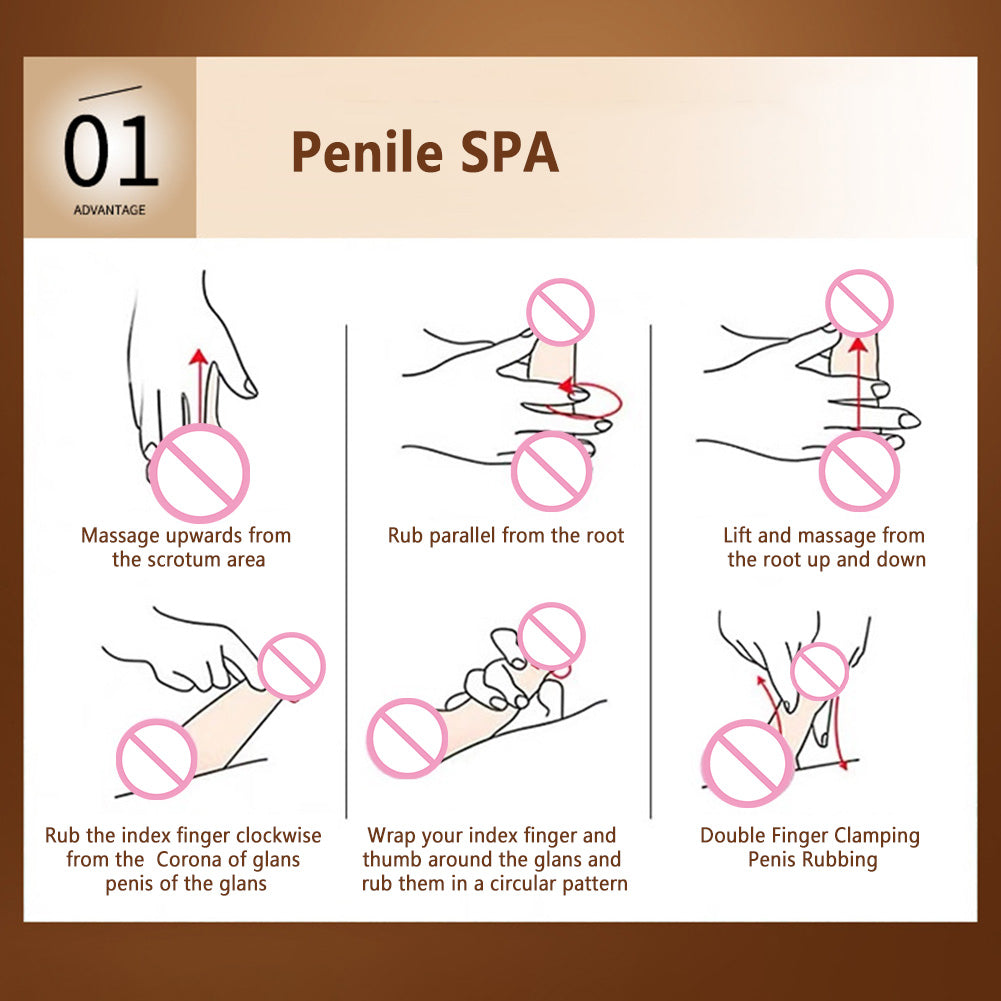 01
ADVANTAGE

Penile SPA

Massage upwards from the scrotum area

Rub parallel from the root

Lift and massage from the root up and down

Rub the index finger clockwise from the Corona of glans penis of the glans

Wrap your index finger and thumb around the glans and rub them in a circular pattern

Double Finger Clamping Penis Rubbing