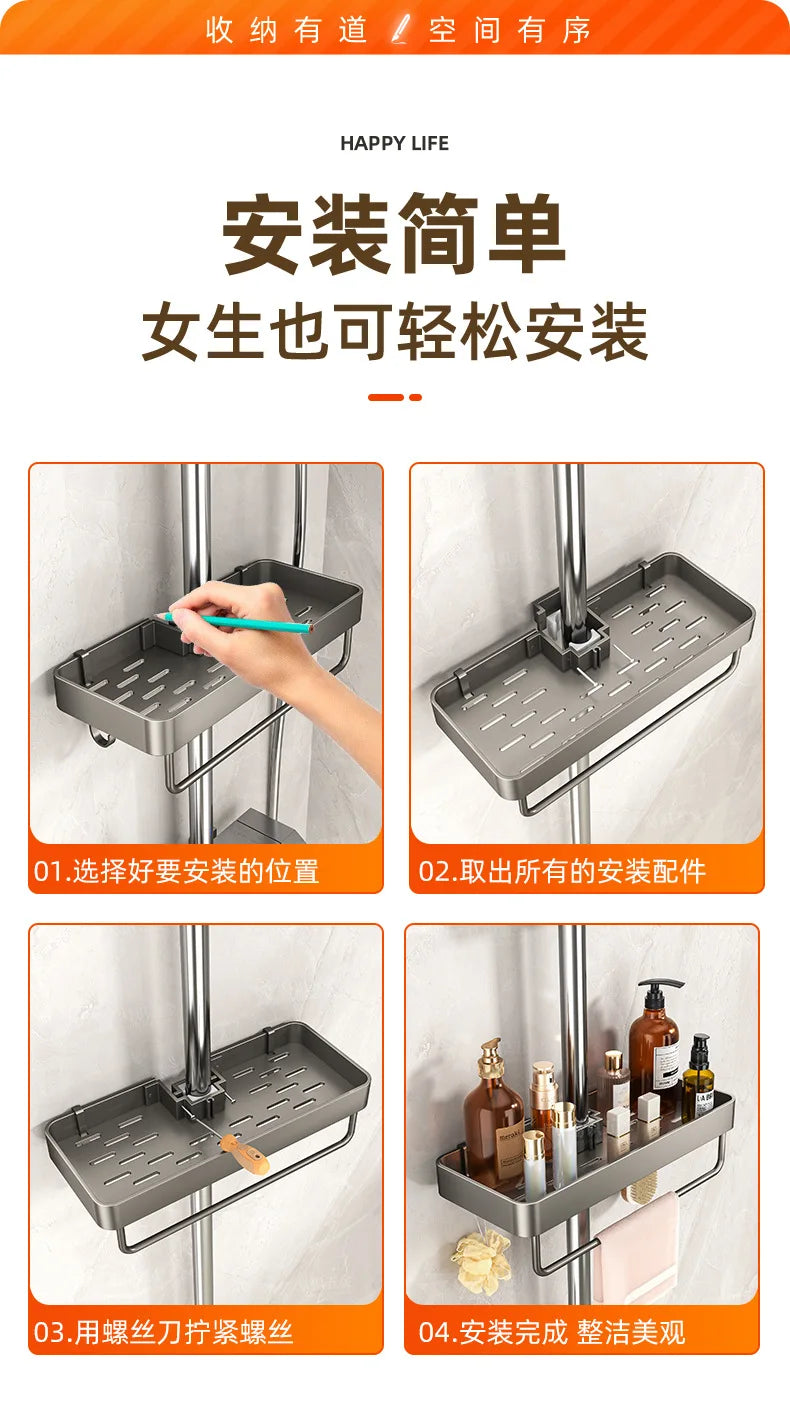 收纳有道 空间有序

HAPPY LIFE

安装简单

女生也可轻松安装

01.选择好要安装的位置

02.取出所有的安装配件

03.用螺丝刀拧紧螺丝

04.安装完成 整洁美观