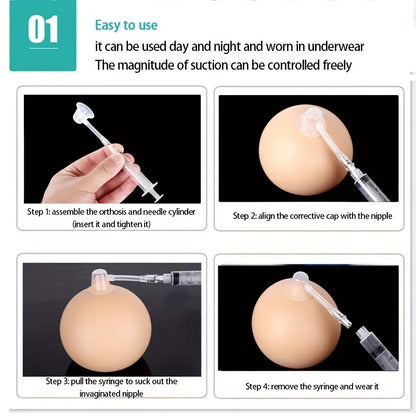 01

Easy to use

it can be used day and night and worn in underwear
The magnitude of suction can be controlled freely

Step 1: assemble the orthosis and needle cylinder (insert it and tighten it)

Step 2: align the corrective cap with the nipple

Step 3: pull the syringe to suck out the invaginated nipple

Step 4: remove the syringe and wear it