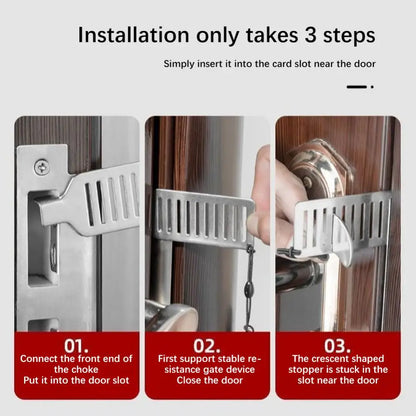 Installation only takes 3 steps

Simply insert it into the card slot near the door

01.
Connect the front end of the choke
Put it into the door slot

02.
First support stable resistance gate device
Close the door

03.
The crescent shaped stopper is stuck in the slot near the door