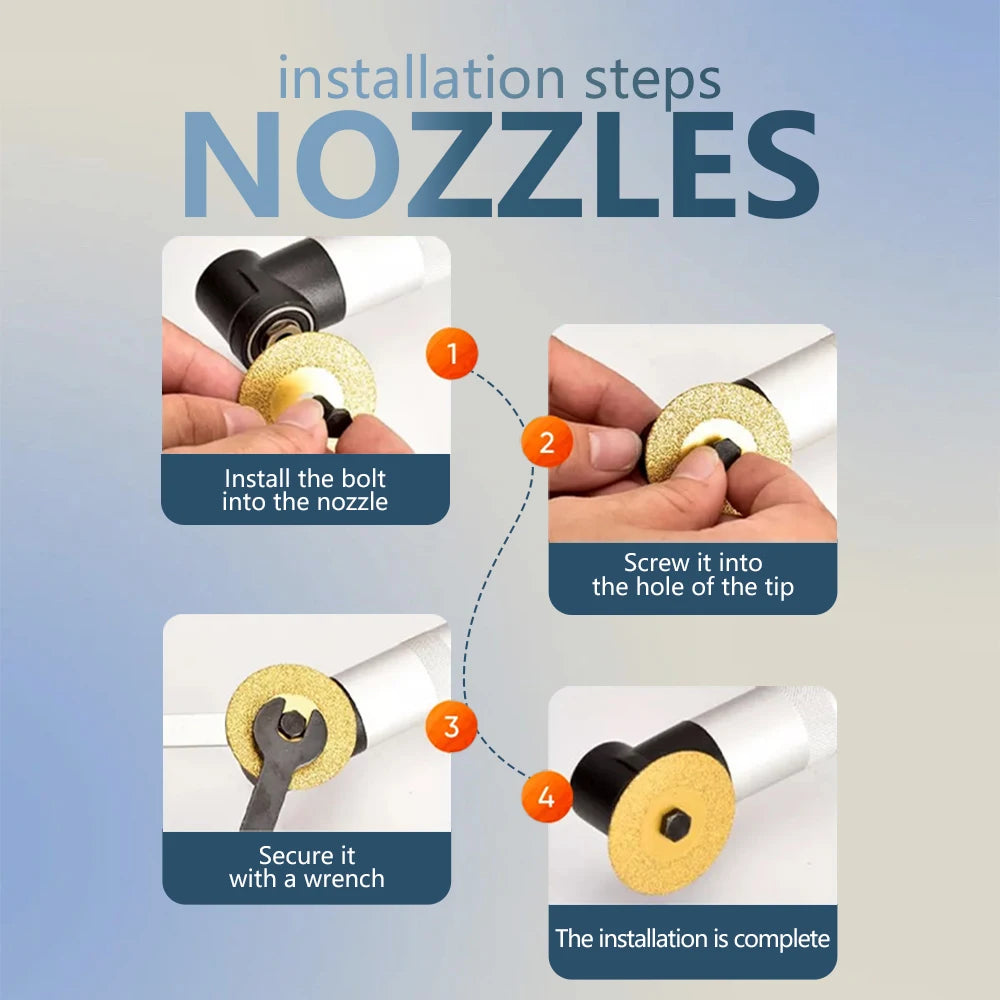 installation steps
NOZZLES

1
Install the bolt into the nozzle

2
Screw it into the hole of the tip

3
Secure it with a wrench

4
The installation is complete