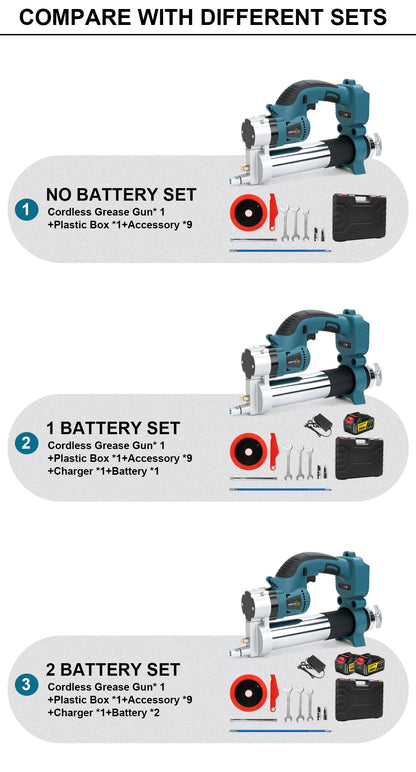 COMPARE WITH DIFFERENT SETS

1
NO BATTERY SET
Cordless Grease Gun* 1
+Plastic Box *1+Accessory *9

2
1 BATTERY SET
Cordless Grease Gun* 1
+Plastic Box *1+Accessory *9
+Charger *1+Battery *1

3
2 BATTERY SET
Cordless Grease Gun* 1
+Plastic Box *1+Accessory *9
+Charger *1+Battery *2